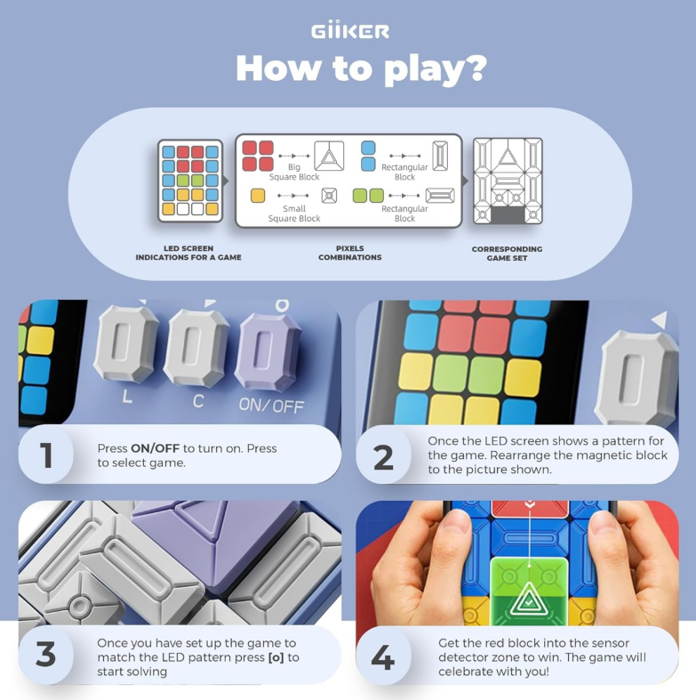 GiiKER

How to play?

Big Square Block

Rectangular Block

Small Square Block

Rectangular Block

LED SCREEN INDICATIONS FOR A GAME

PIXELS COMBINATIONS

CORRESPONDING GAME SET

L C ON/OFF

1 Press ON/OFF to turn on. Press to select game.

2 Once the LED screen shows a pattern for the game. Rearrange the magnetic block to the picture shown.

3 Once you have set up the game to match the LED pattern press [o] to start solving

4 Get the red block into the sensor detector zone to win. The game will celebrate with you!